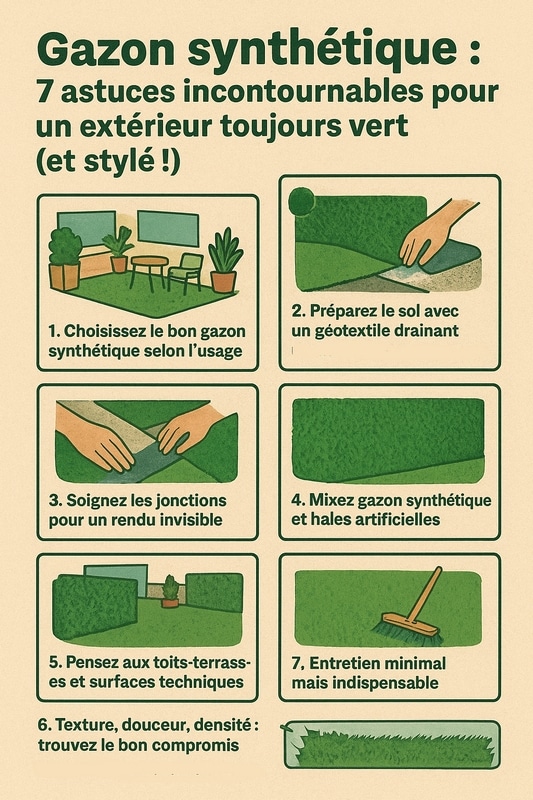 Gazon synthétique :
7 astuces incontournables pour un extérieur toujours vert (et stylé !)

1. Choisissez le bon gazon synthétique selon l'usage

2. Préparez le sol avec un géotextile drainant

3. Soignez les jonctions pour un rendu invisible

4. Mixez gazon synthétique et hales artificielles

5. Pensez aux toits-terrasses et surfaces techniques

7. Entretien minimal mais indispensable

6. Texture, douceur, densité : trouvez le bon compromis